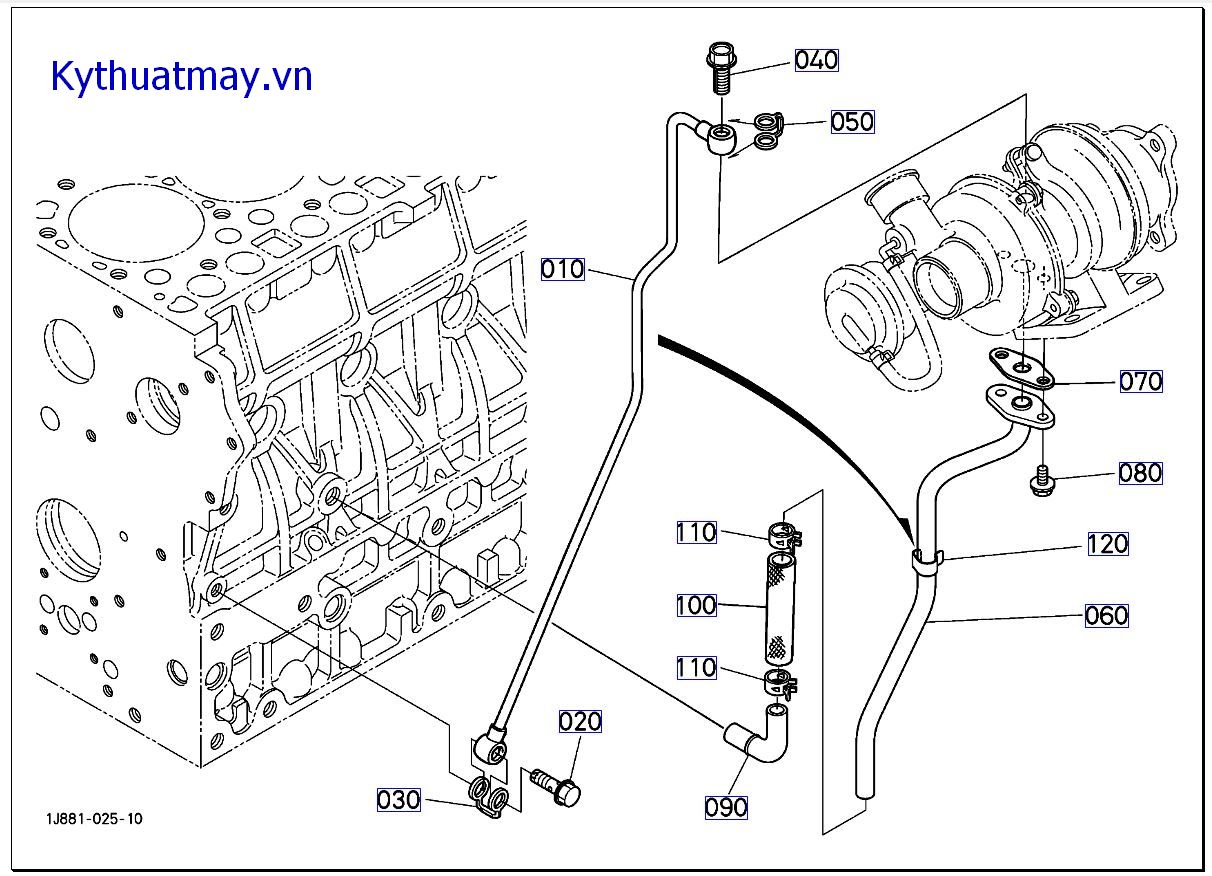 Kythuatmay.vn

040

050

010

070

080

110

120

100

060

110

020

030

090

1J881-025-10